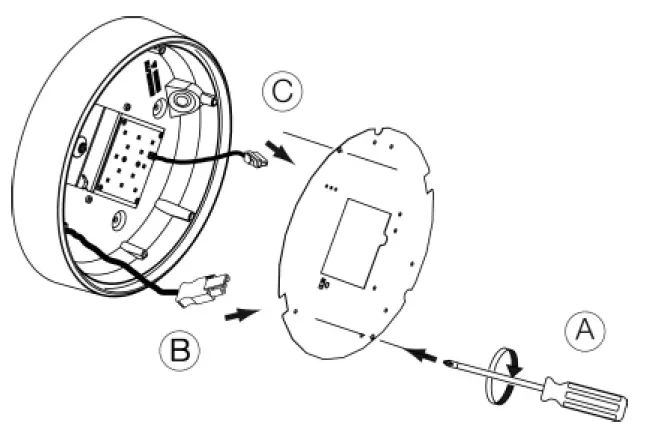 C

B

A