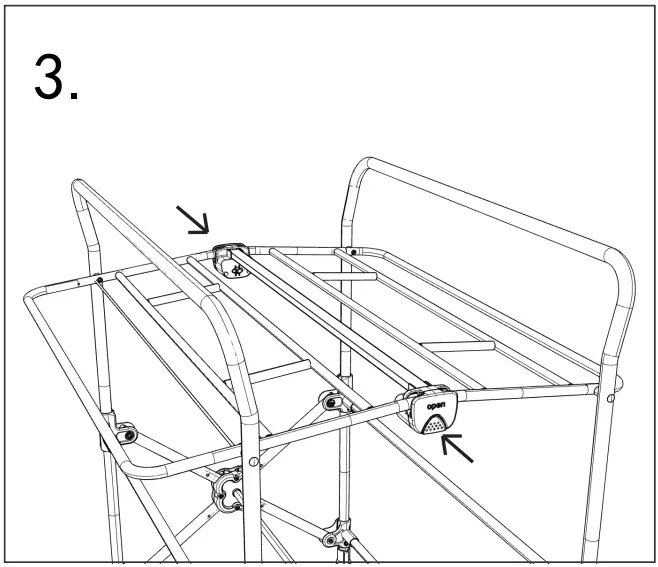 3.

open