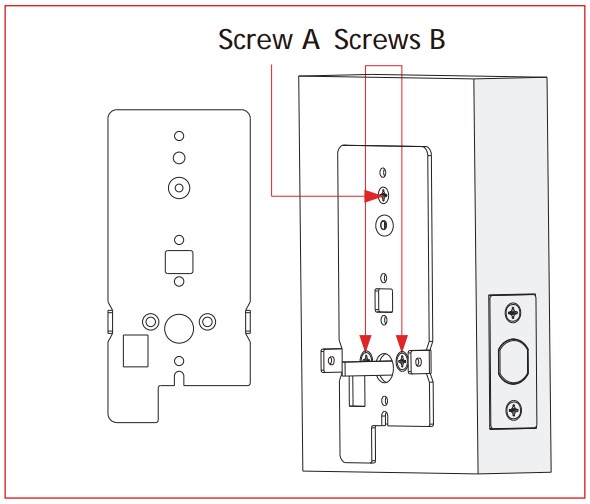 Screw A Screws B