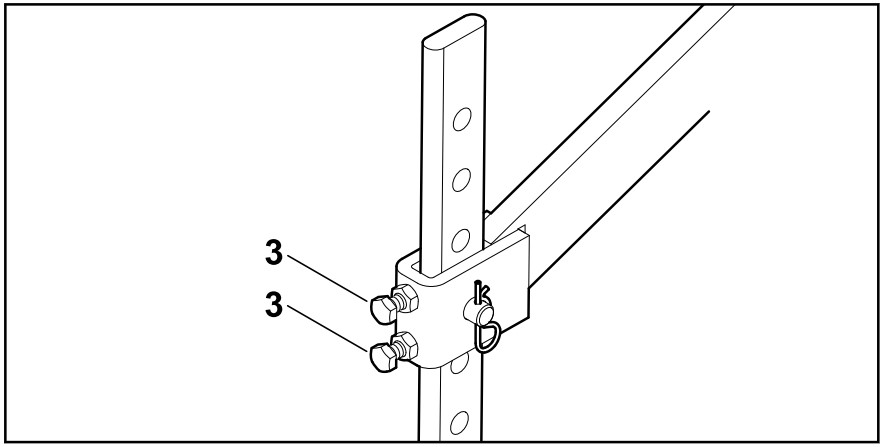 3
3