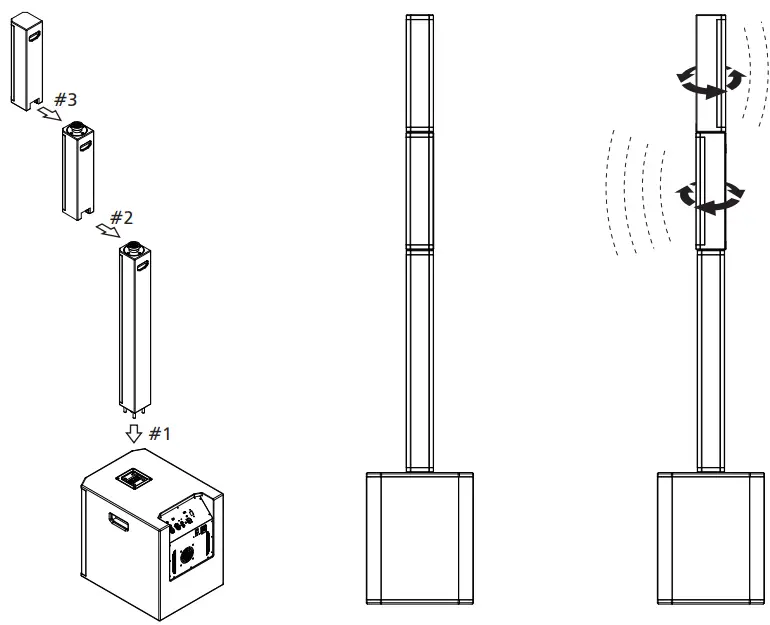 #3

#2

#1