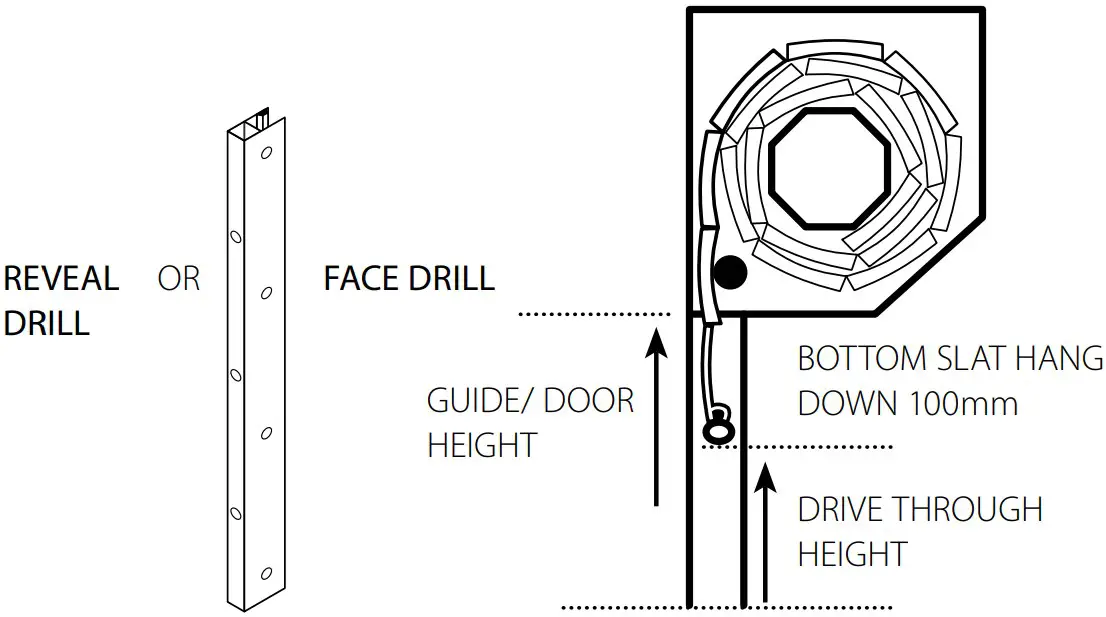 REVEAL DRILL

OR

FACE DRILL

GUIDE/ DOOR HEIGHT

BOTTOM SLAT HANG DOWN 100mm

DRIVE THROUGH HEIGHT