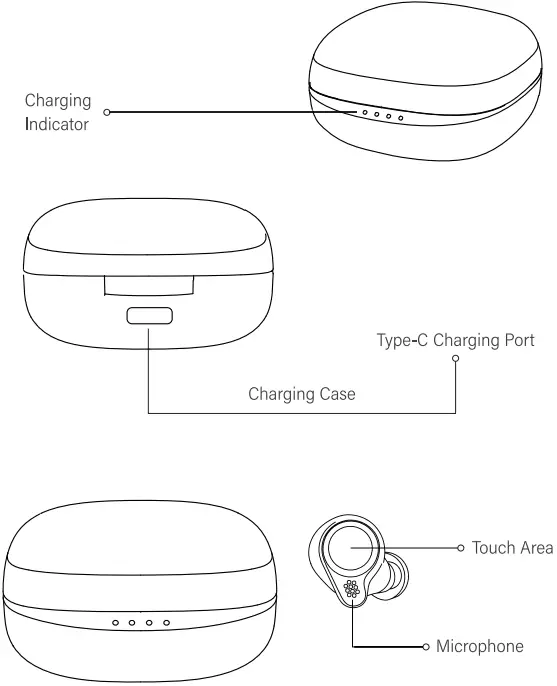 Charging Indicator

Type-C Charging Port

Charging Case

Touch Area

Microphone