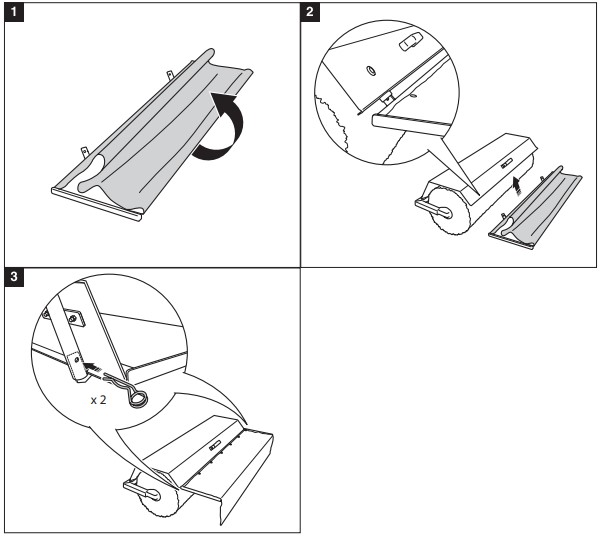 1

2

3

x 2