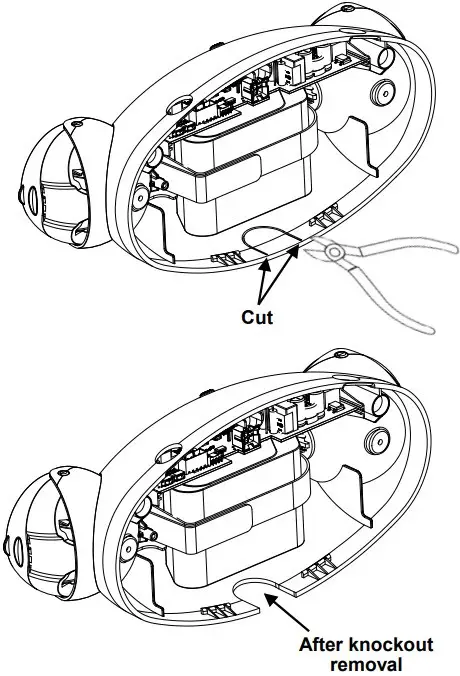 Cut

After knockout removal