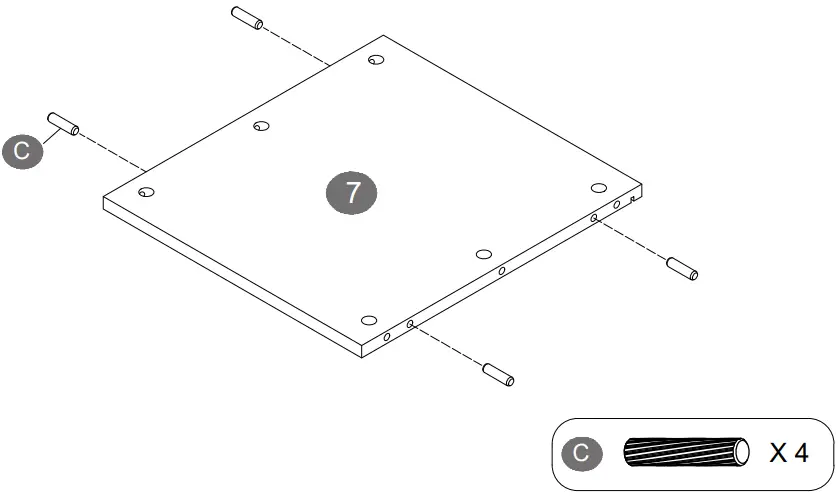 C

7

C X 4