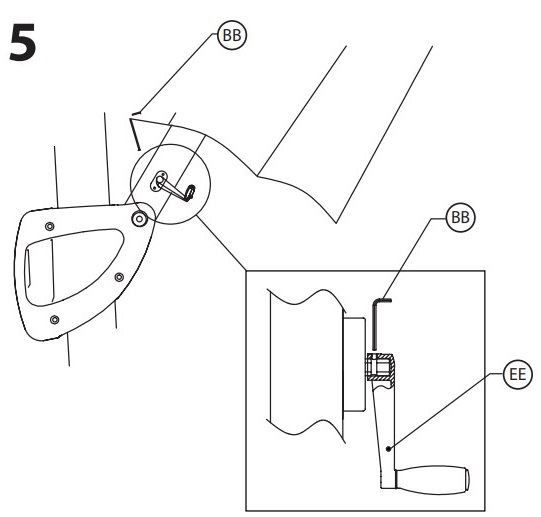 5

BB

BB

EE