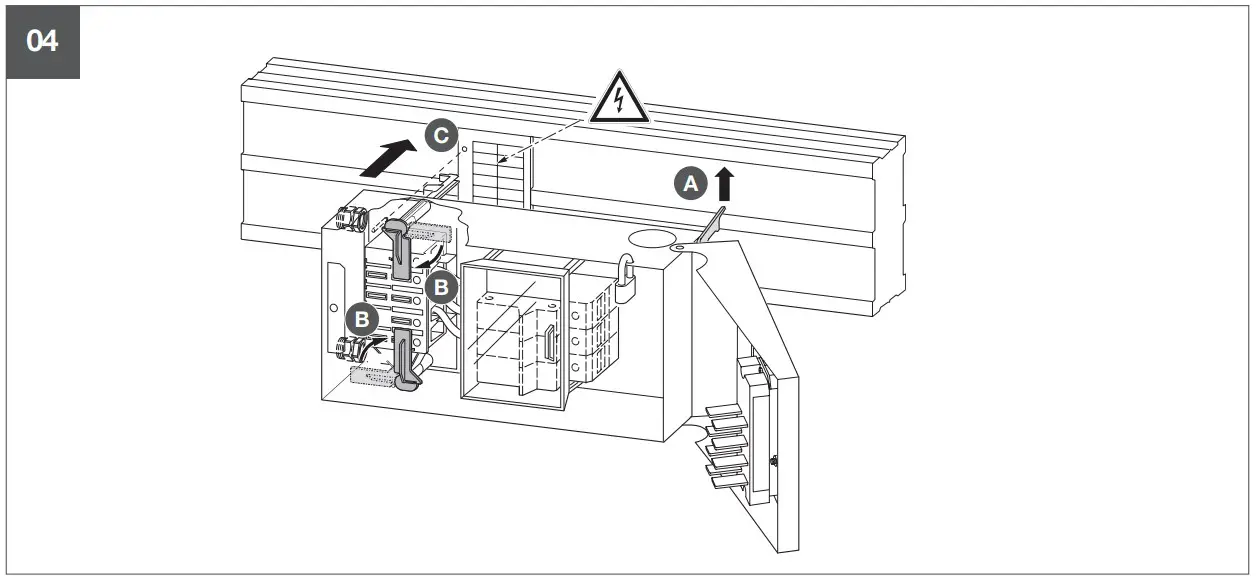 04

C

A

B

B