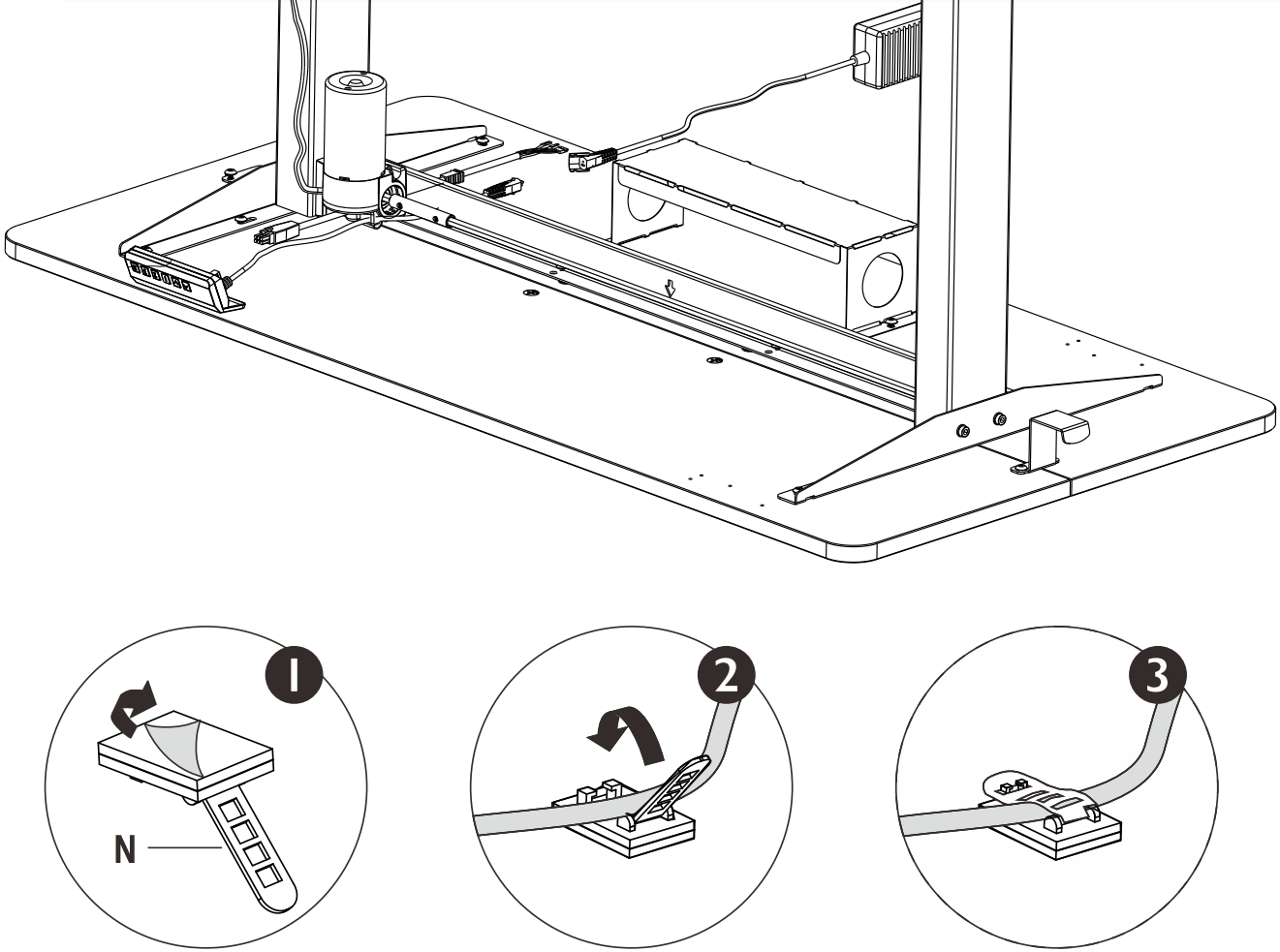 1

N

2

3