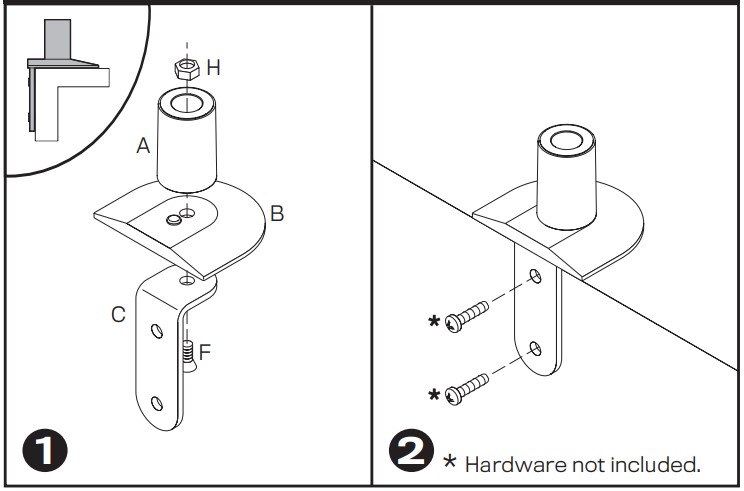 H
A
B
C
F
1
*
*
2 * Hardware not included.