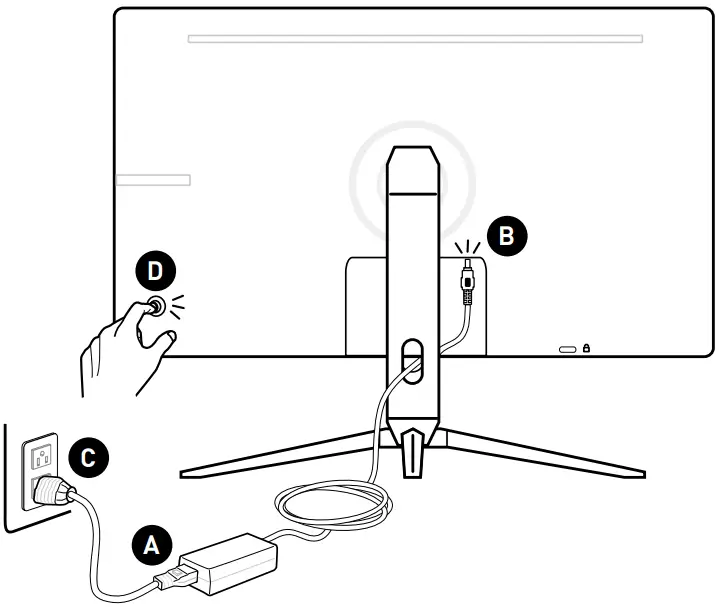 B
D
C
A