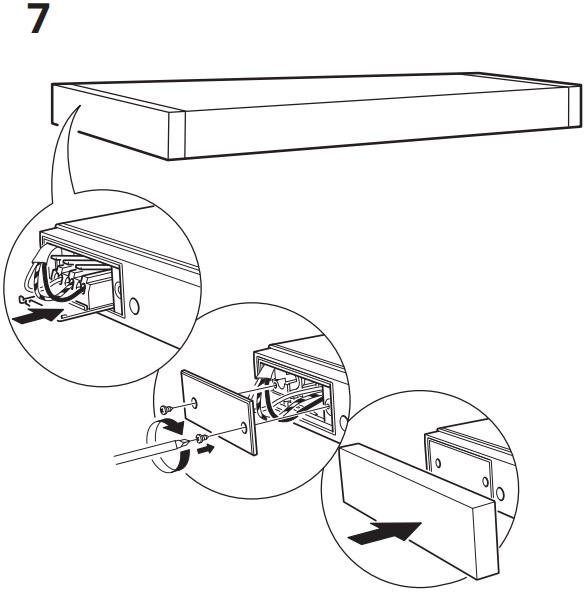 7