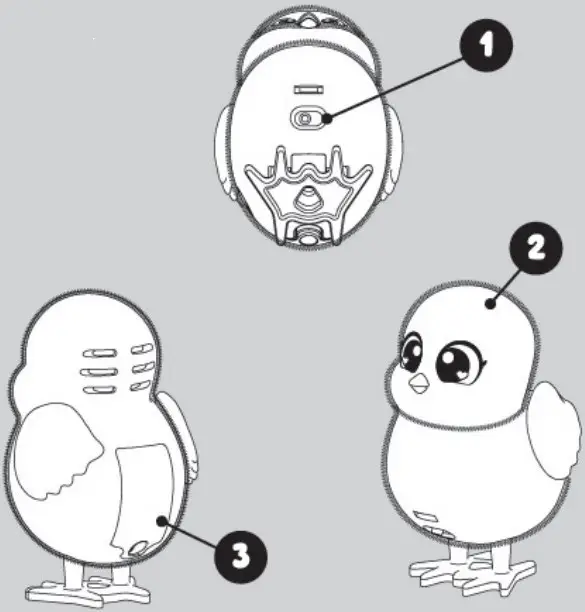 1

2

3