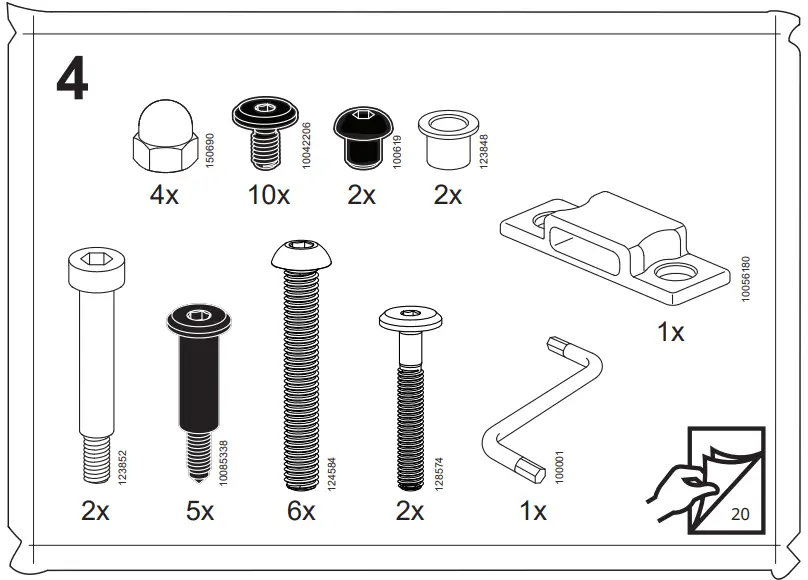 4

150690
4x

10042206
10x

100619
2x

123848
2x

10056180
1x

123852
2x

10085338
5x

124584
6x

128574
2x

100001
1x

20