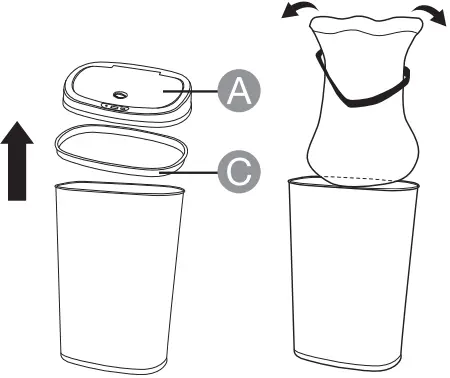 A

C