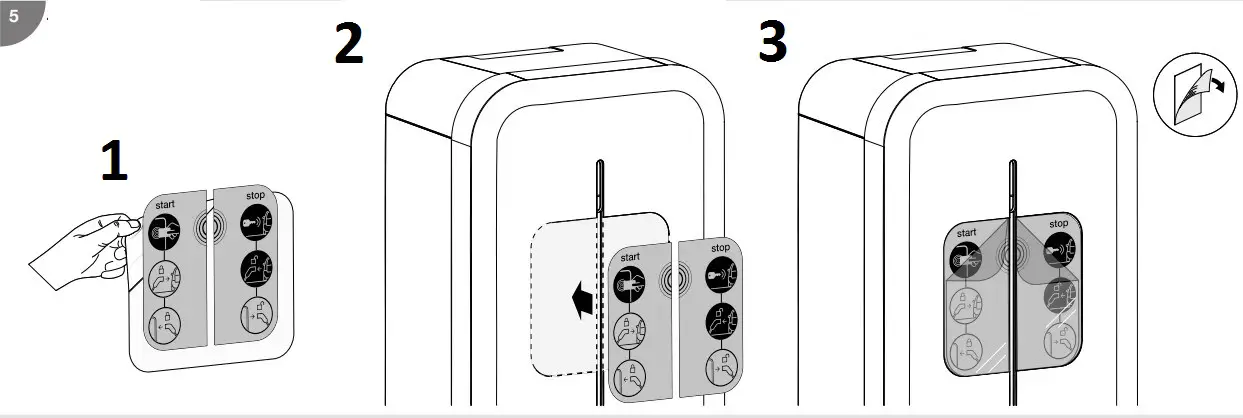 5

1

start

stop

2

start

stop

3

start

stop