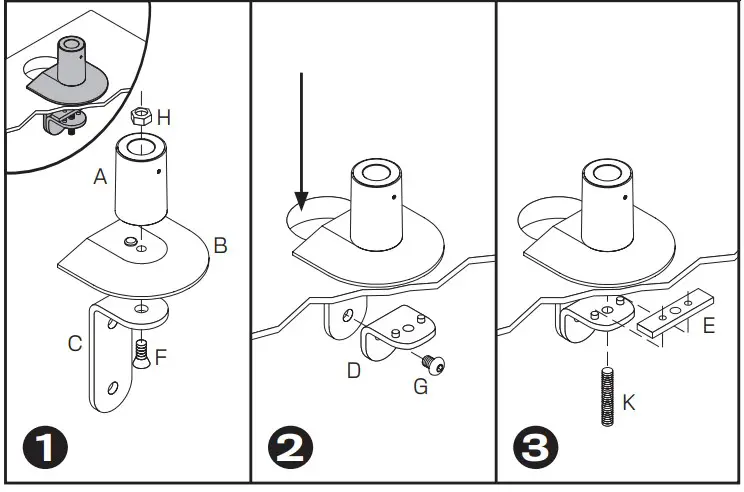 H
A
B
C
F
1

D
G
2

E
K
3