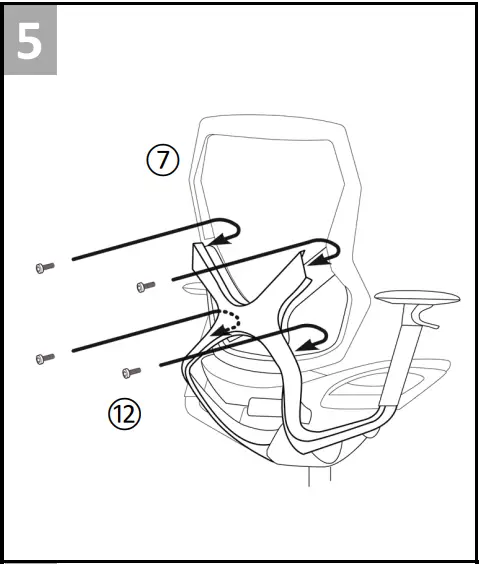 5

7

12