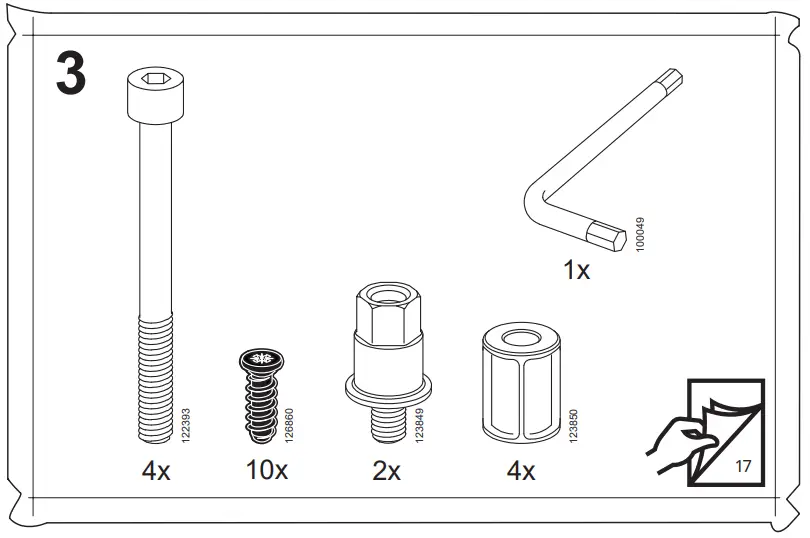 3

100049
1x

122393
4x

126860
10x

123849
2x

123850
4x

17