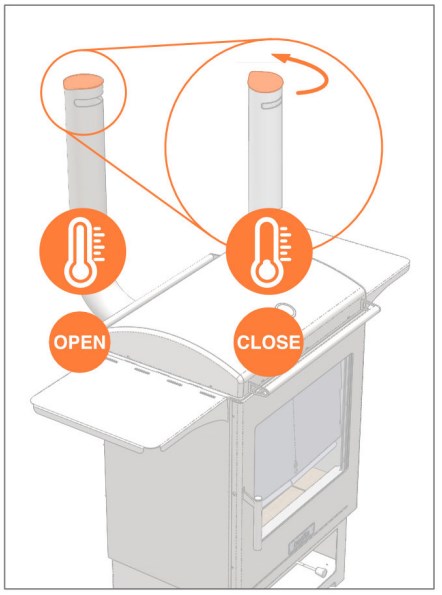 OPEN

CLOSE