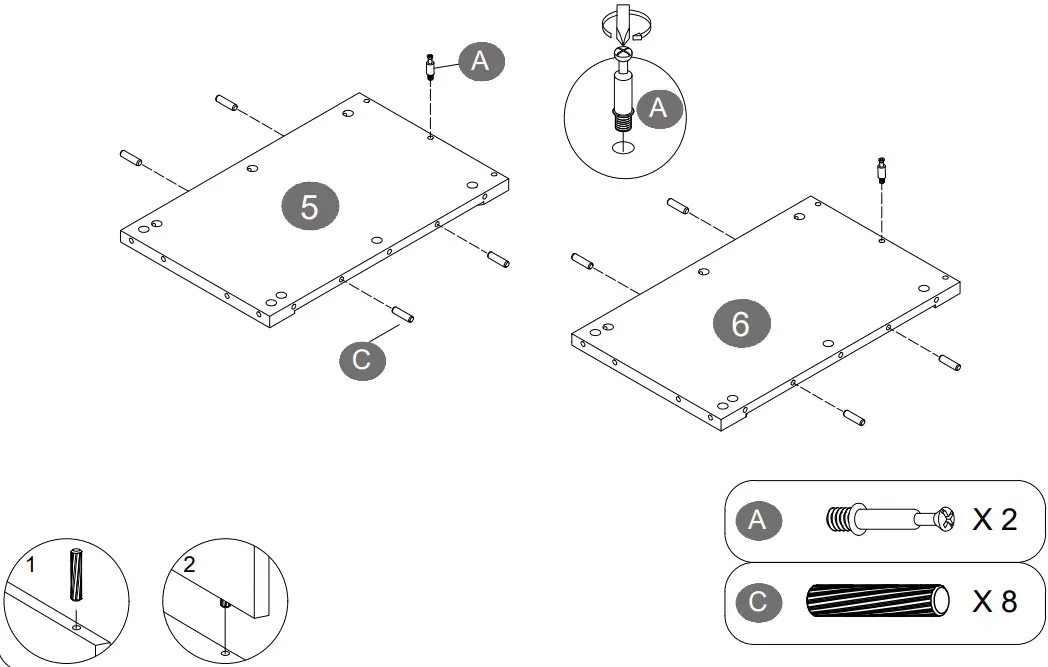 A

A

5

C

6

1

2

A X 2

C X 8