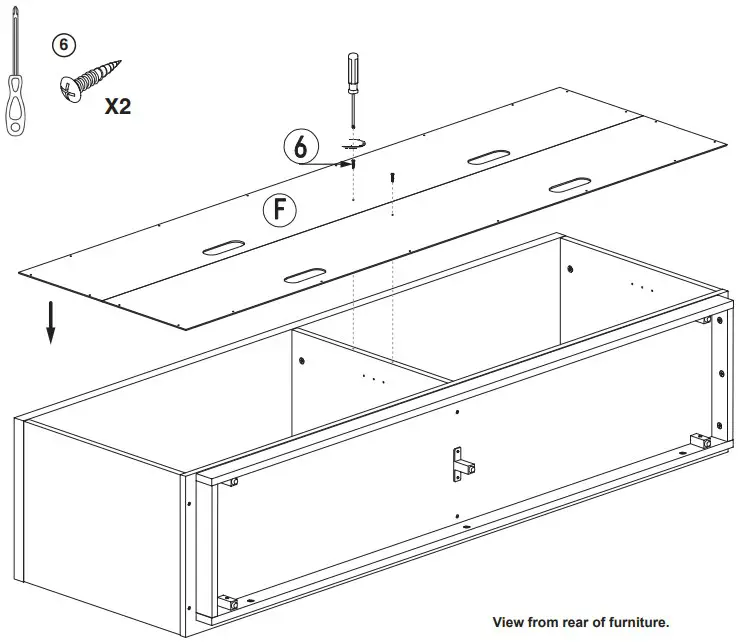 6
X2
6
F
View from rear of furniture.