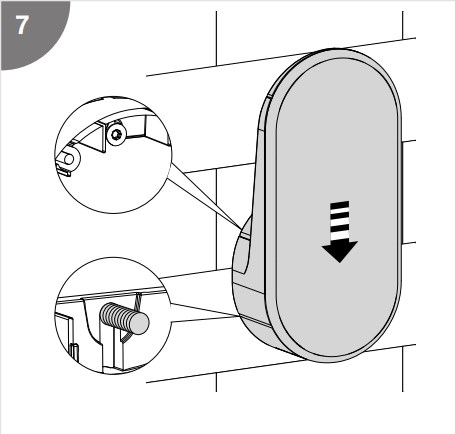 7