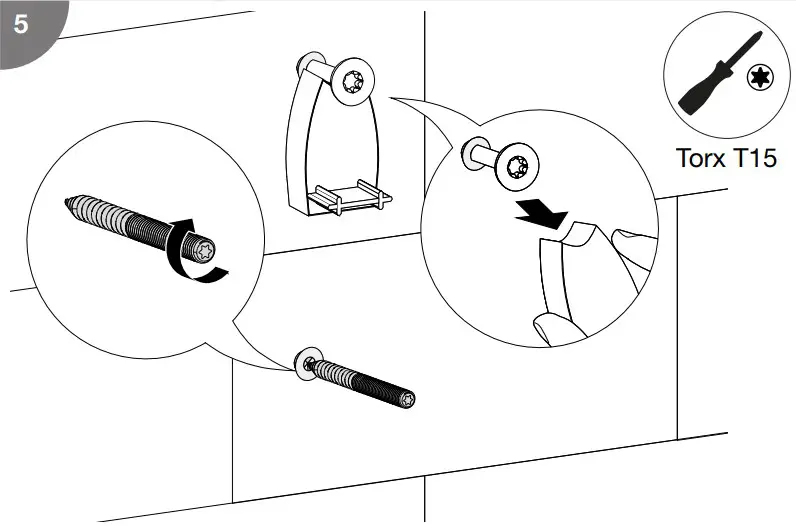 5

Torx T15