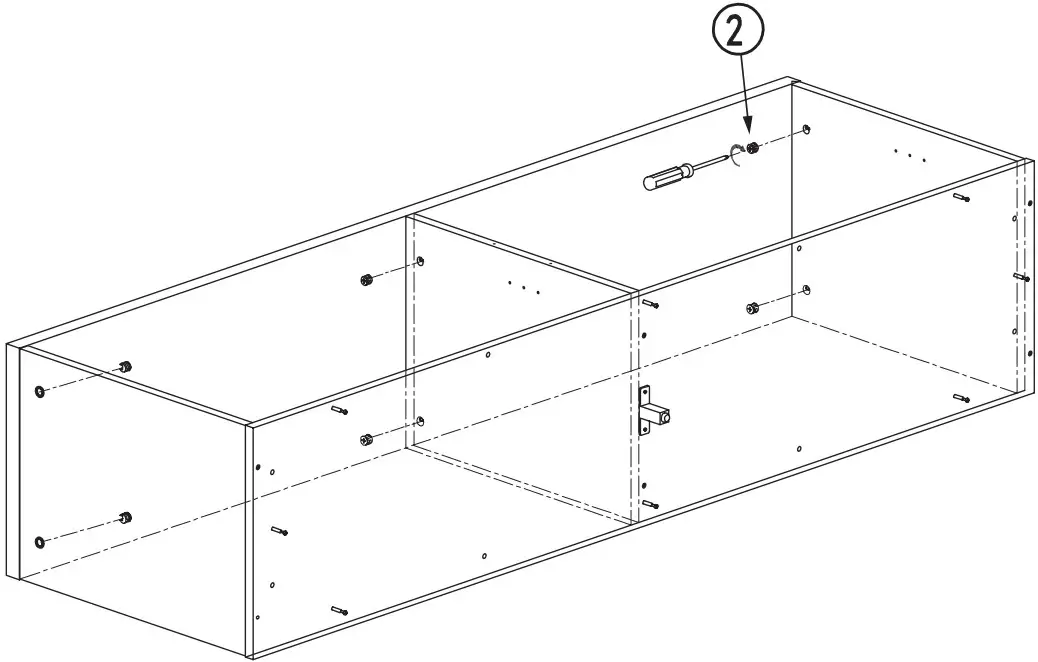 2