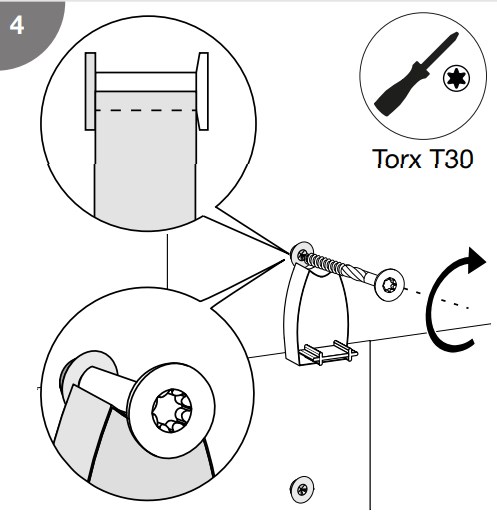 4

Torx T30