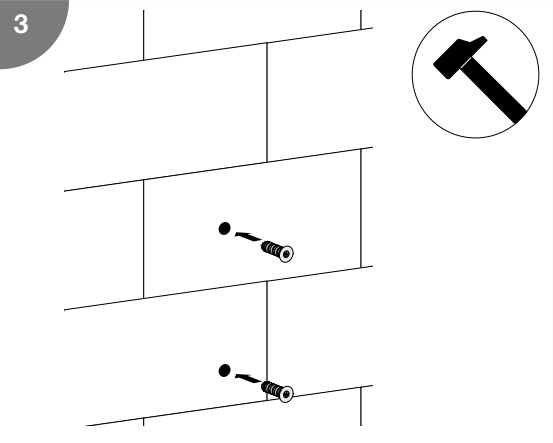 3