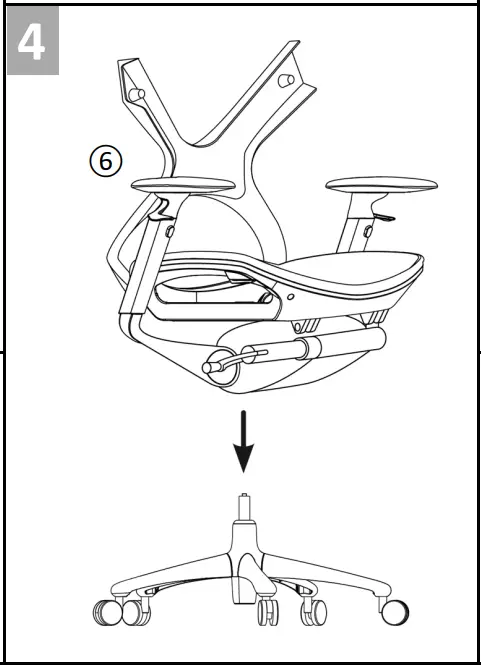 4

⑥