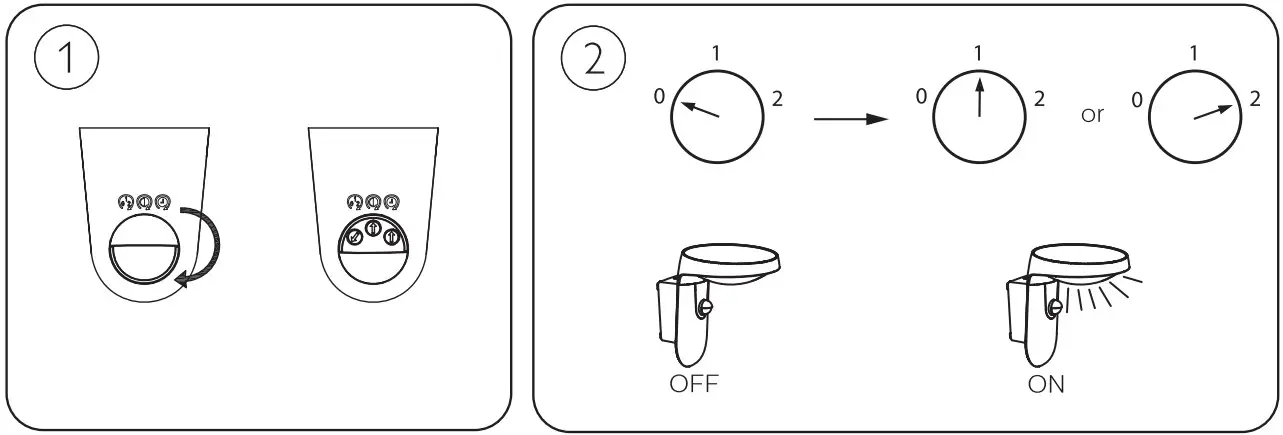 1

2

1
0 2

1
0 2

or

1
0 2

OFF

ON