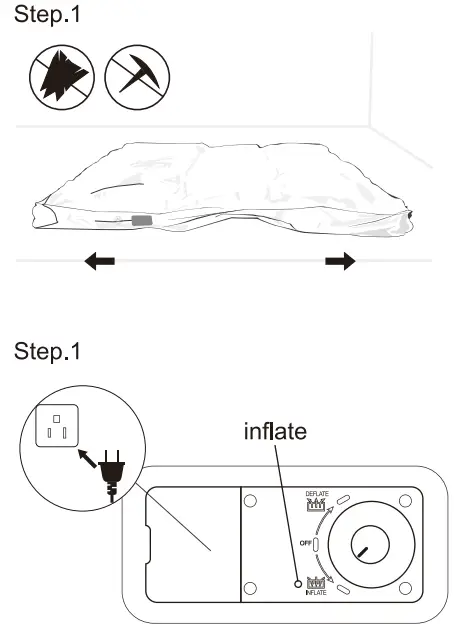 Step.1

Step.1

inflate

DEFLATE

OFF

INFLATE