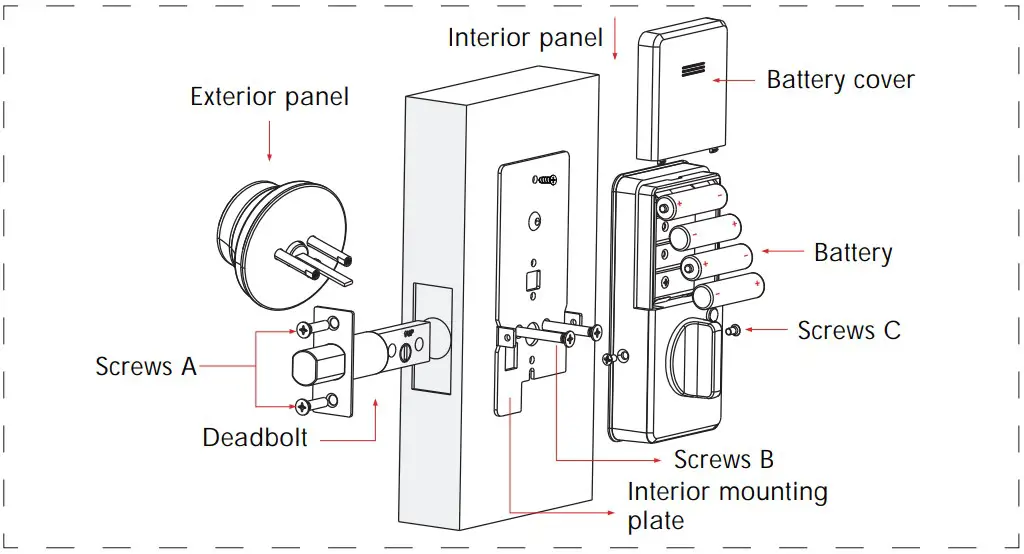 Interior panel

Battery cover

Exterior panel

Battery

Screws C

Screws A

Deadbolt

Screws B

Interior mounting plate