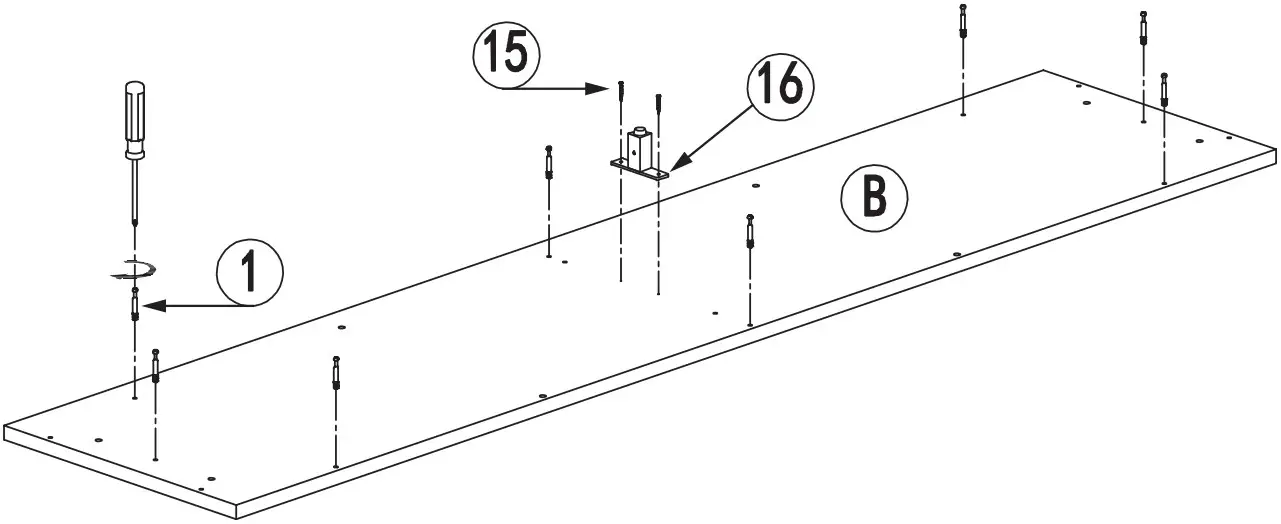 15
16
B
1