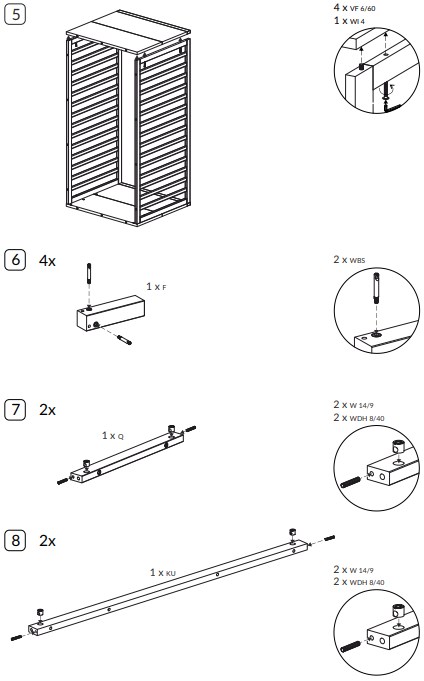 5

4 x VF 6/60
1 x WI 4

6 4x

1 x F

2 x WBS

7 2x

1 x Q

2 x W 14/9
2 x WDH 8/40

8 2x

1 x KU

2 x W 14/9
2 x WDH 8/40