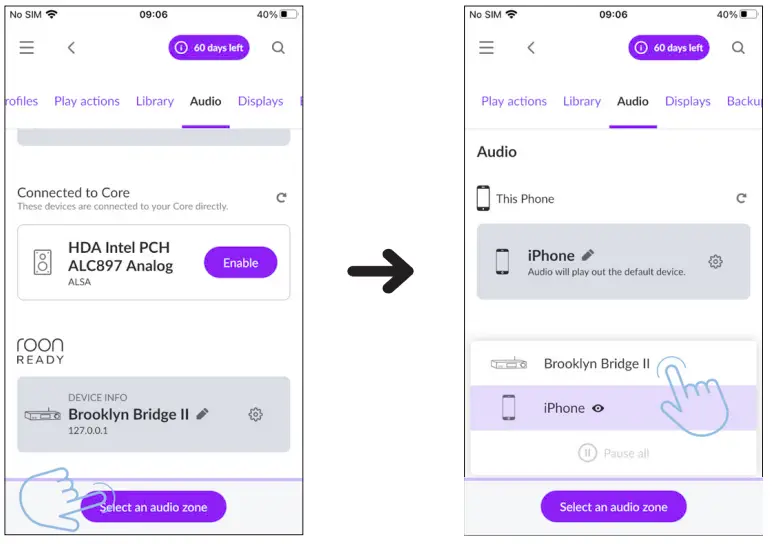 No SIM 09:06 40%

60 days left

rofiles Play actions Library Audio Displays

Connected to Core
These devices are connected to your Core directly.

HDA Intel PCH ALC897 Analog
ALSA
Enable

roon READY

DEVICE INFO
Brooklyn Bridge II
127.0.0.1

Select an audio zone

No SIM 09:06 40%

60 days left

Play actions Library Audio Displays Backu

Audio

This Phone

iPhone
Audio will play out the default device.

Brooklyn Bridge II

iPhone

Pause all

Select an audio zone