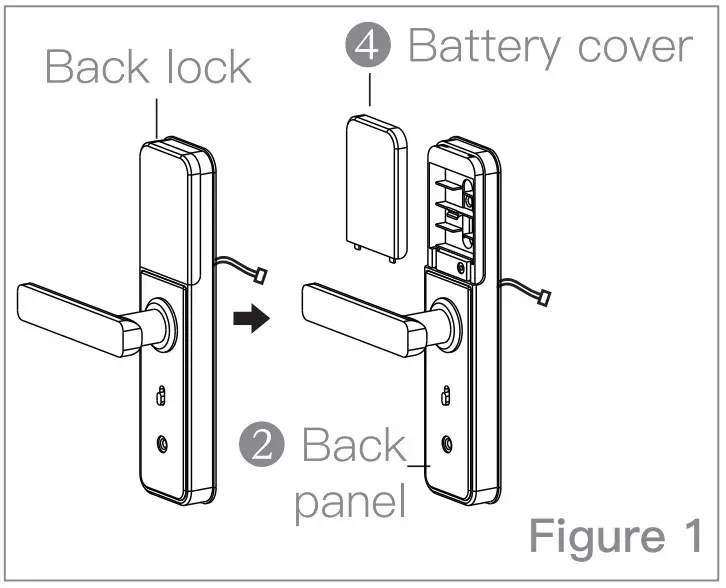 Back lock

4 Battery cover

2 Back panel

Figure 1