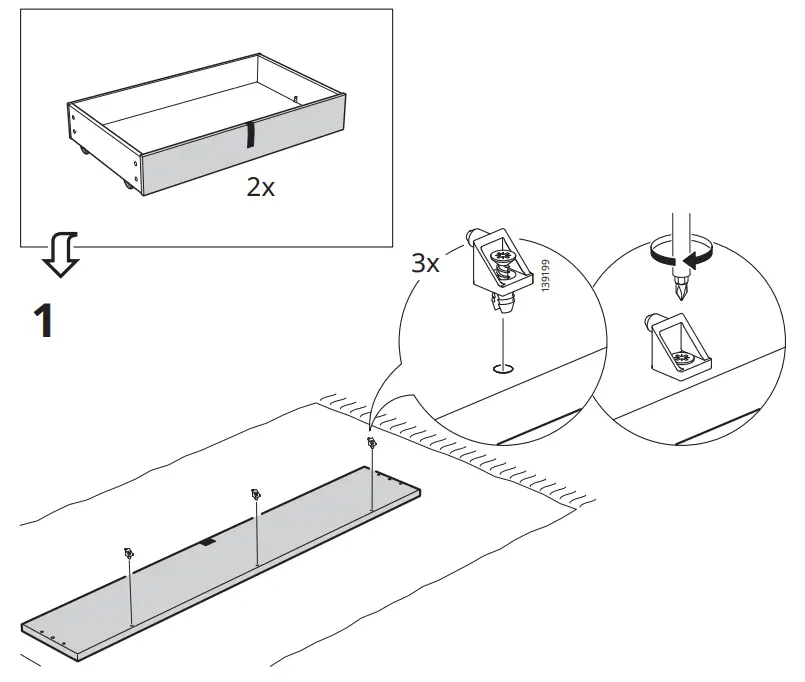 2x

1

3x

139199