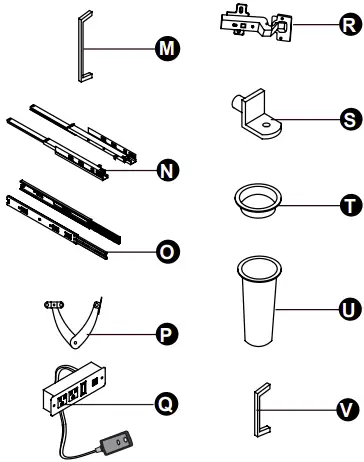 M
N
O
P
Q
R
S
T
U
V