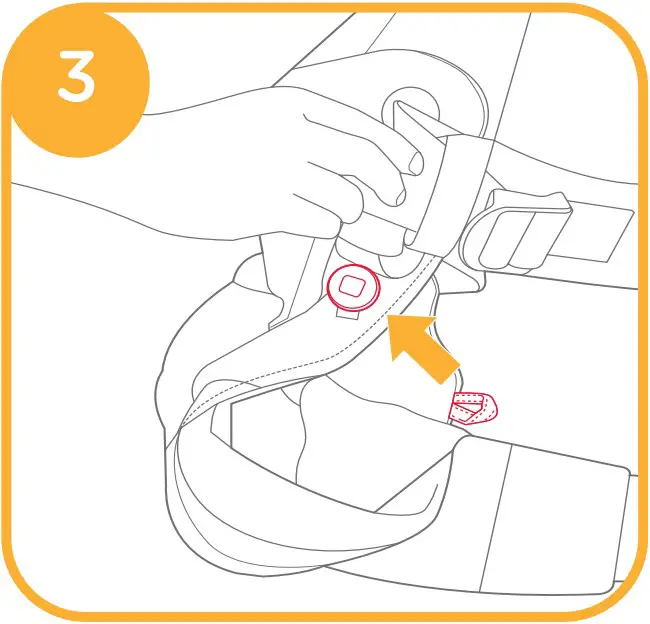 3