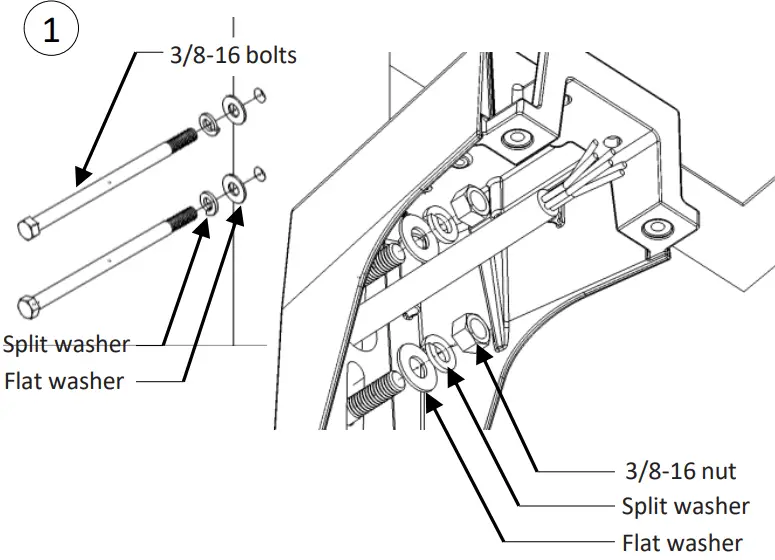 1

3/8-16 bolts

Split washer

Flat washer

3/8-16 nut

Split washer

Flat washer