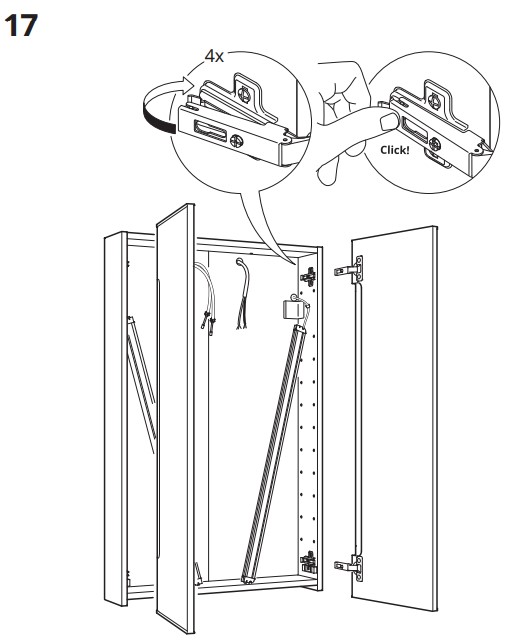 17

4x

Click!