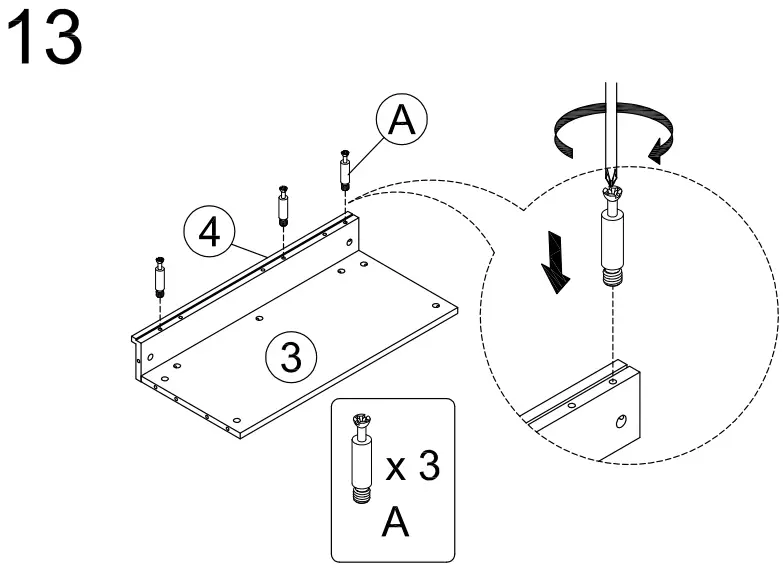 13

A

4

3

x 3

A