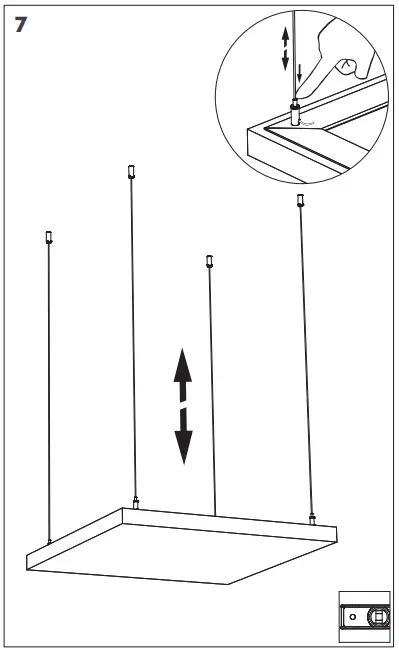 7