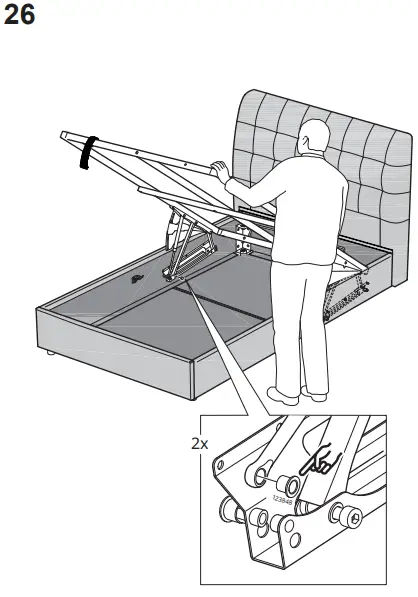 26

2x

123848