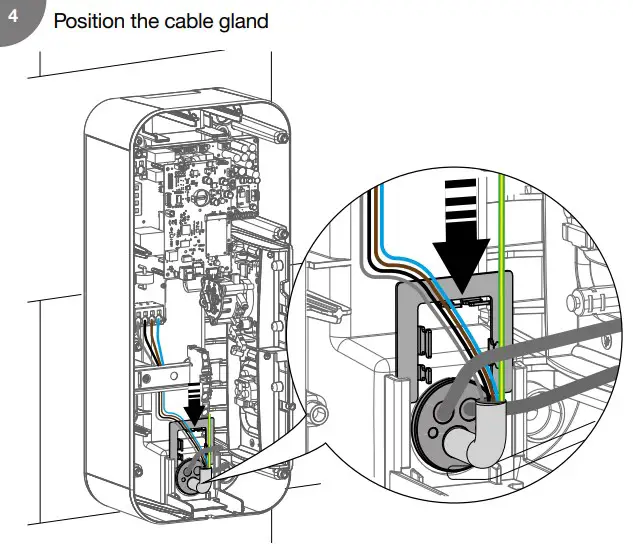 4
Position the cable gland