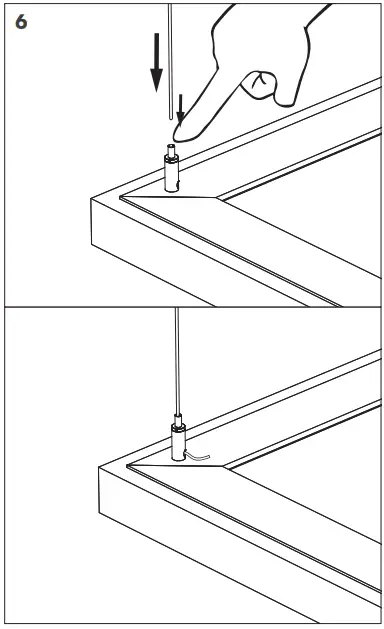 6