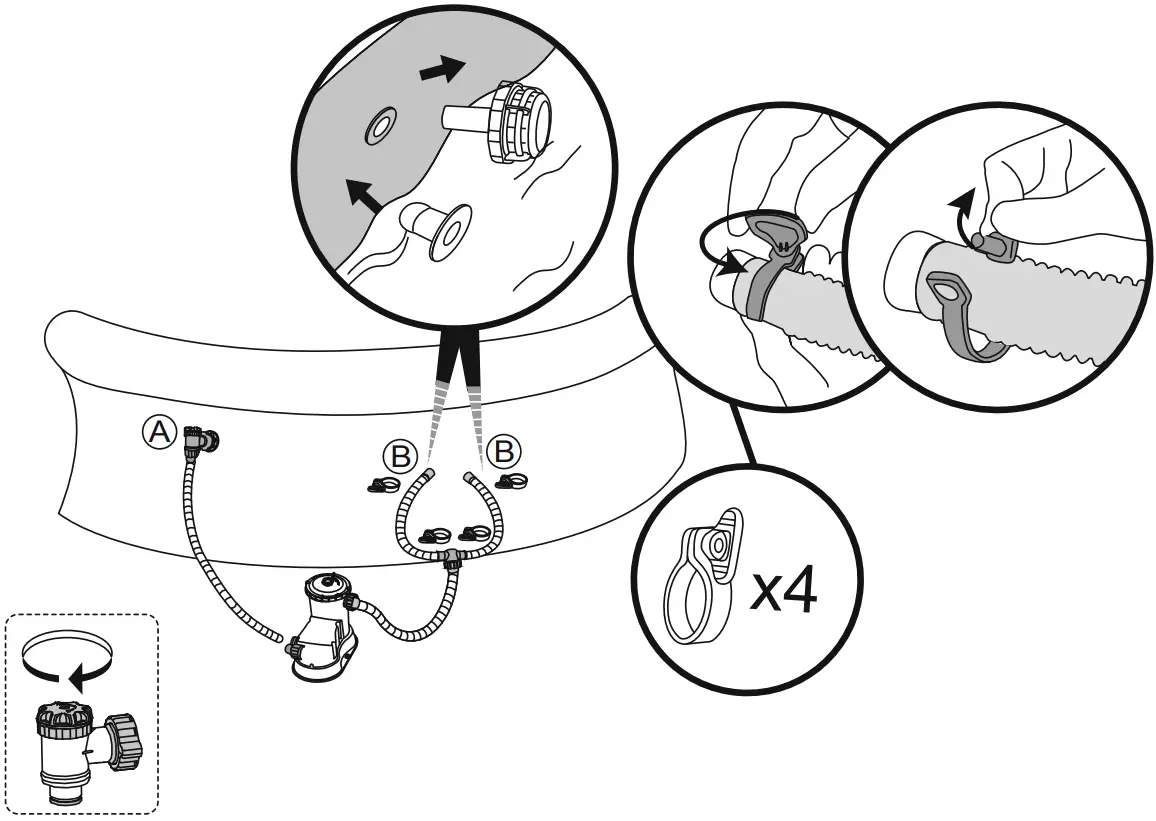 A
B
B
x4